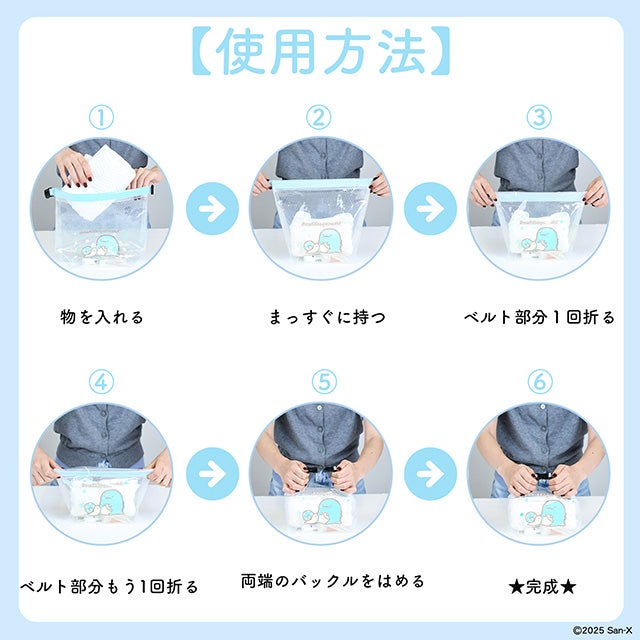 【使用方法】

①
物を入れる

②
まっすぐに持つ

③
ベルト部分１回折る

④
ベルト部分もう1回折る

⑤
両端のバックルをはめる

⑥
★完成★

©2025 San-X