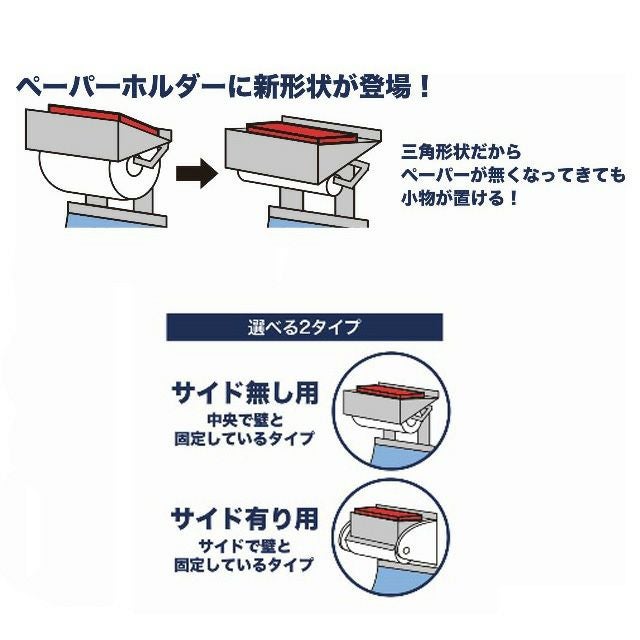 ペーパーホルダーに新形状が登場！

三角形状だから
ペーパーが無くなってきても
小物が置ける！

選べる2タイプ

サイド無し用
中央で壁と
固定しているタイプ

サイド有り用
サイドで壁と
固定しているタイプ